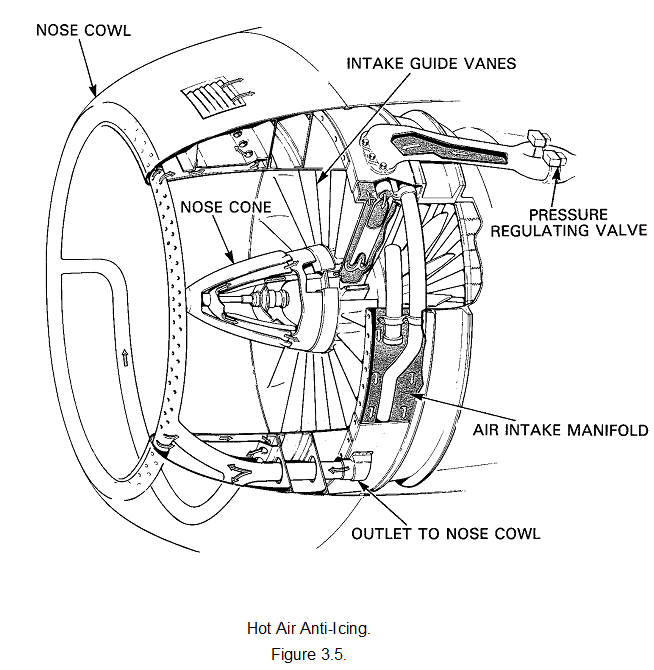 NOSE COWL

INTAKE GUIDE VANES

NOSE CONE

PRESSURE REGULATING VALVE

AIR INTAKE MANIFOLD

OUTLET TO NOSE COWL

Hot Air Anti-Icing.

Figure 3.5.